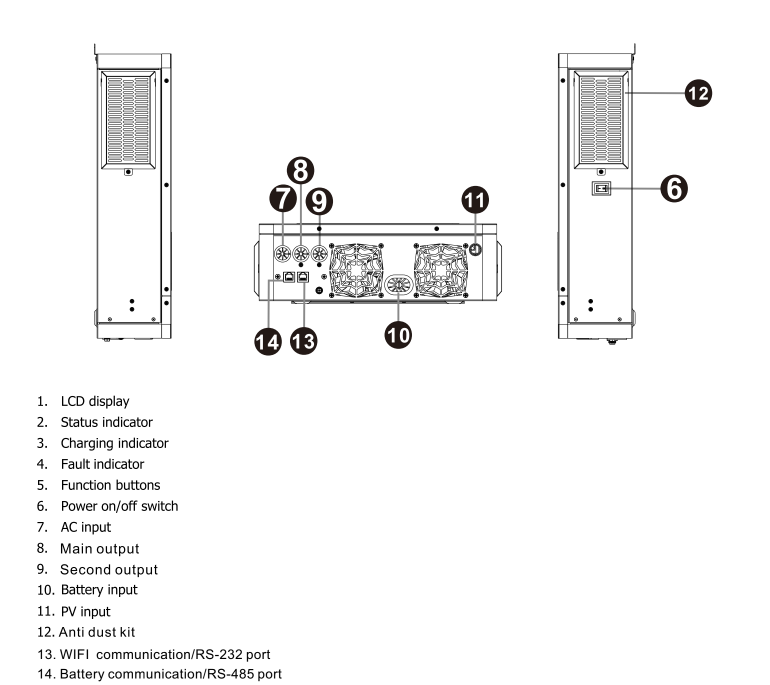 12

8

7

9

11

6

14

13

10

1. LCD display
2. Status indicator
3. Charging indicator
4. Fault indicator
5. Function buttons
6. Power on/off switch
7. AC input
8. Main output
9. Second output
10. Battery input
11. PV input
12. Anti dust kit
13. WIFI communication/RS-232 port
14. Battery communication/RS-485 port